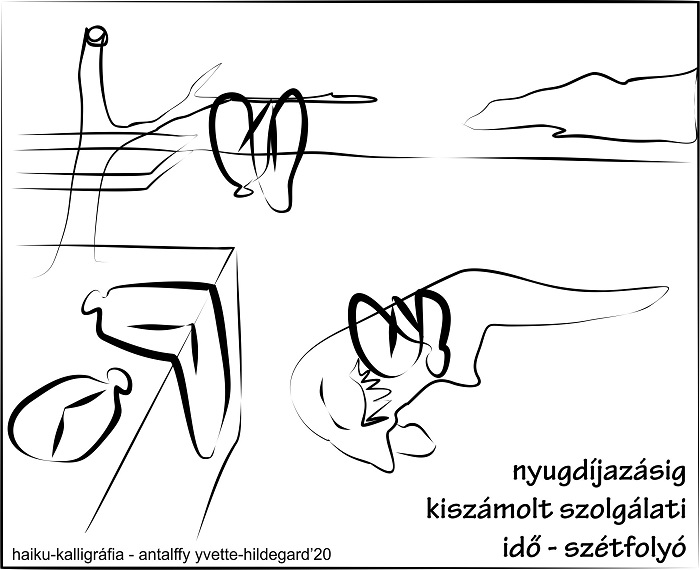 nyugdíjazásig
kiszámolt szolgálati
idő - szétfolyó

haiku-kalligráfia - antalffy yvette-hildegard'20